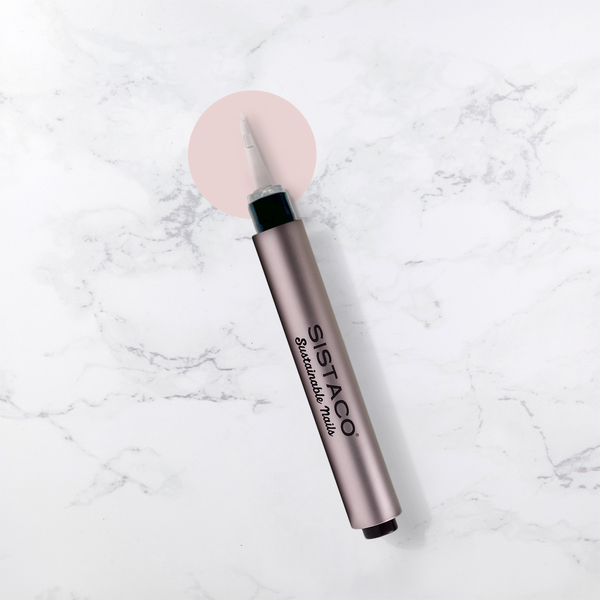 SISTACO®
Sustainable Nails